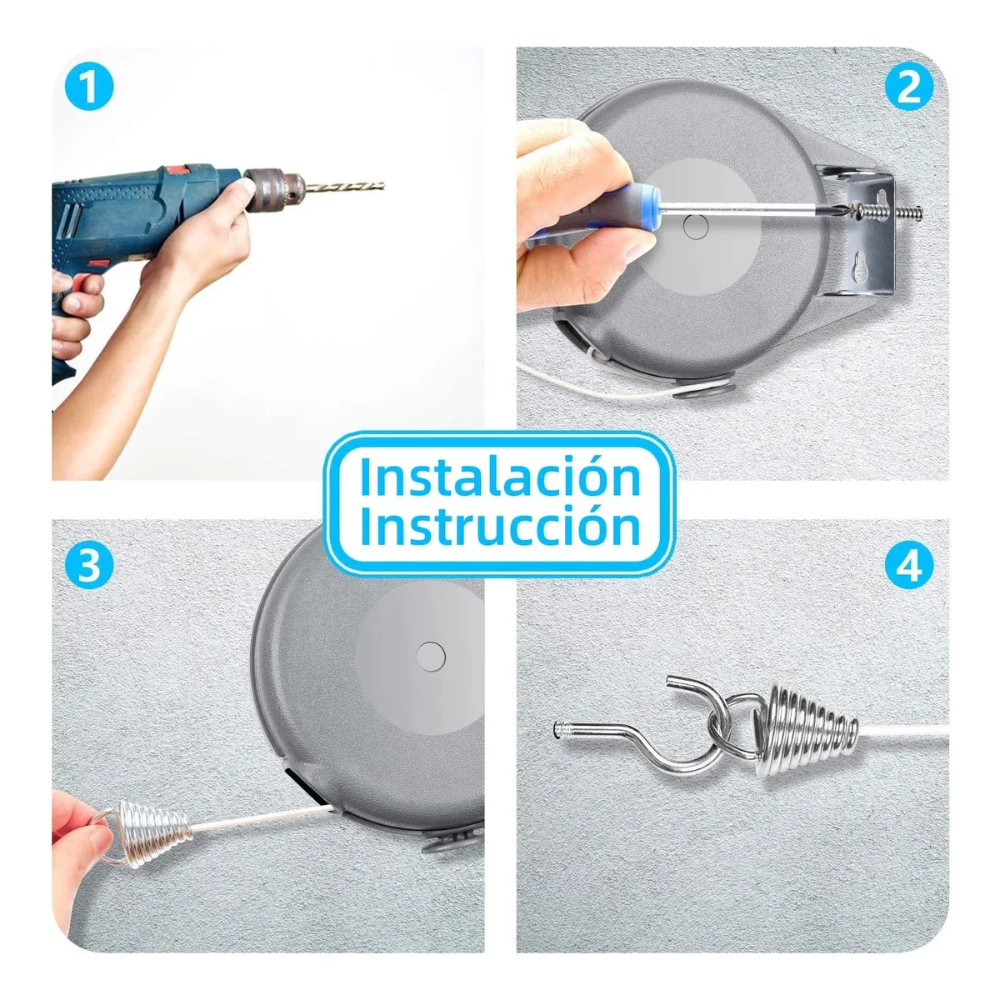 1

2

Instalación
Instrucción

3

4