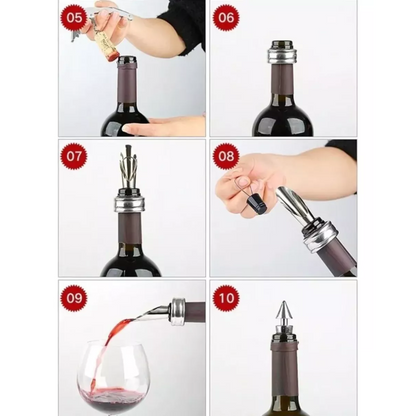 05

06

07

08

09

10