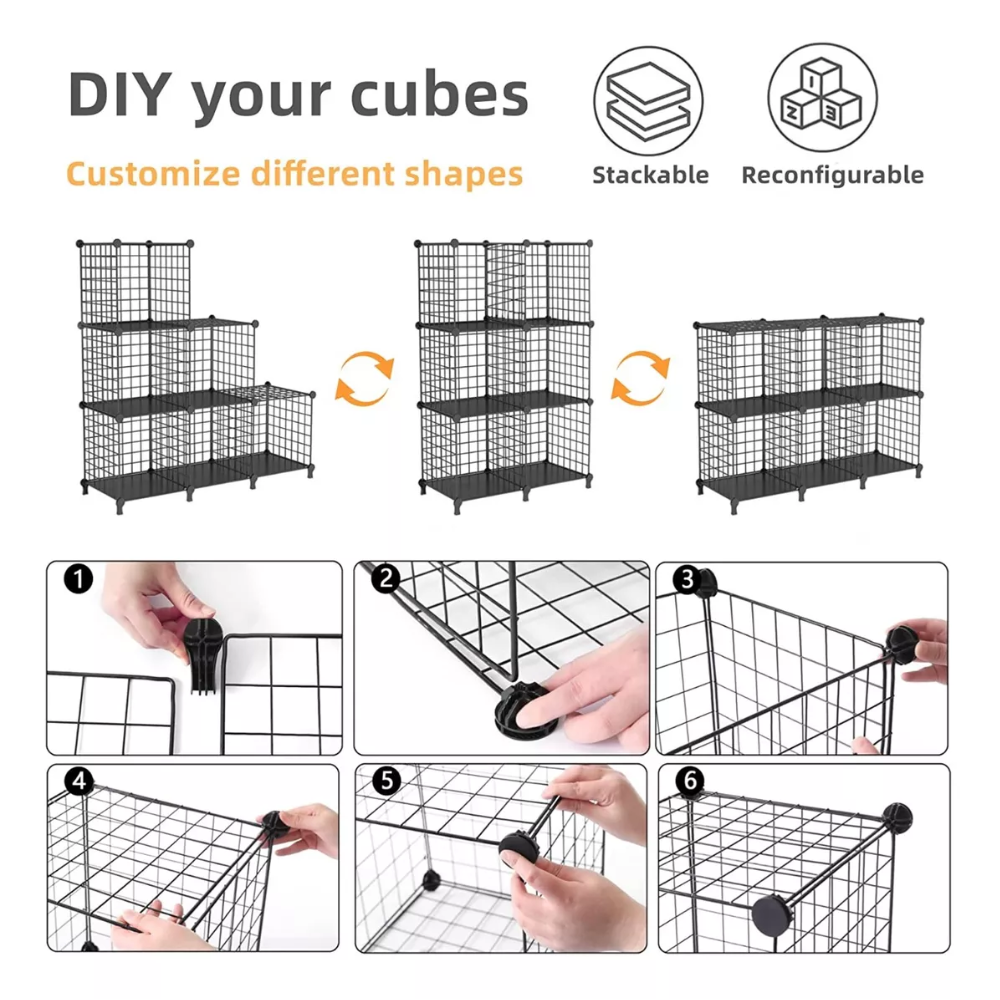 DIY your cubes

Customize different shapes

Stackable

Reconfigurable

1

2

3

4

5

6