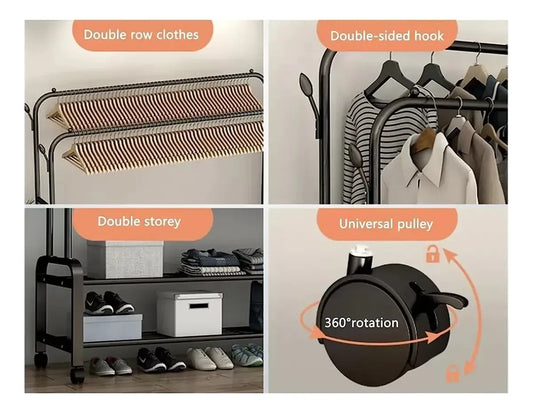 Double row clothes

Double-sided hook

Double storey

Universal pulley

360°rotation