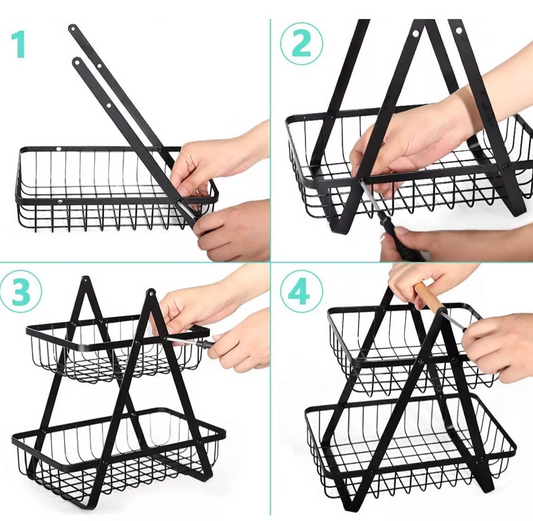 1

2

3

4