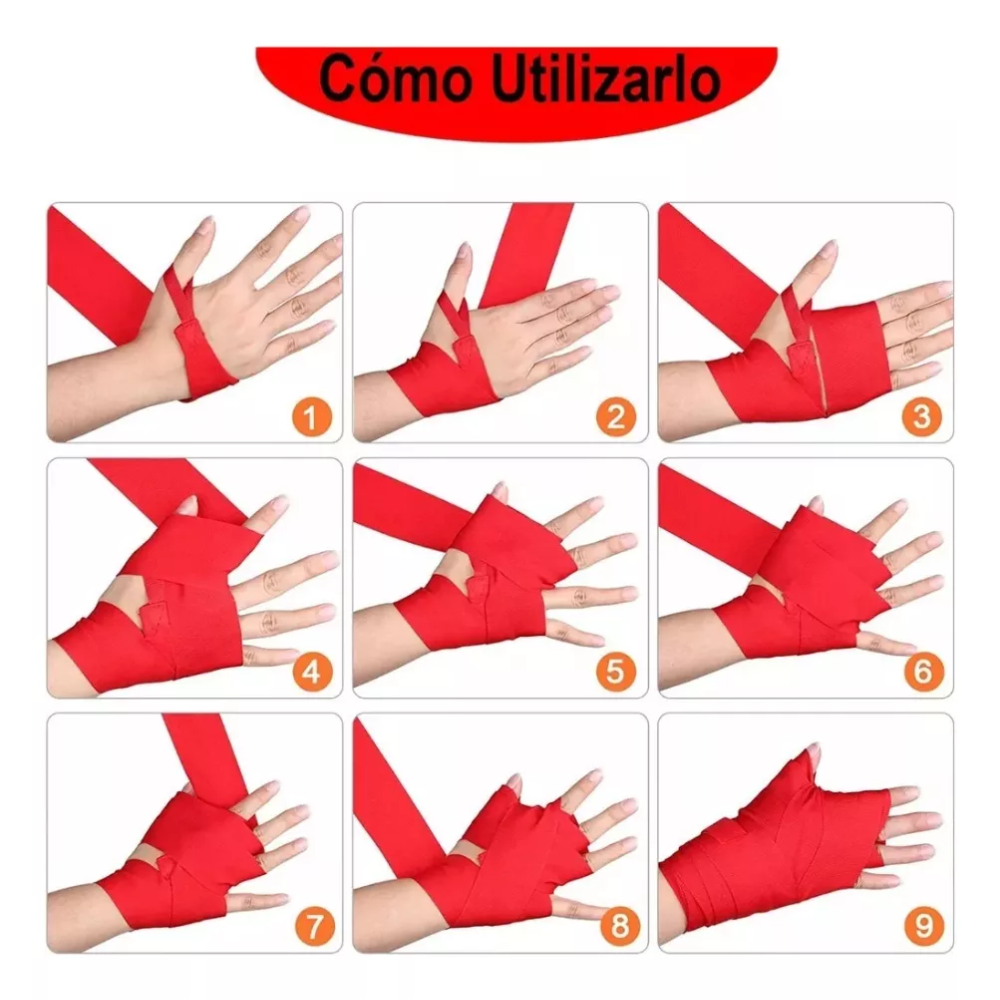 Cómo Utilizarlo

1

2

3

4

5

6

7

8

9