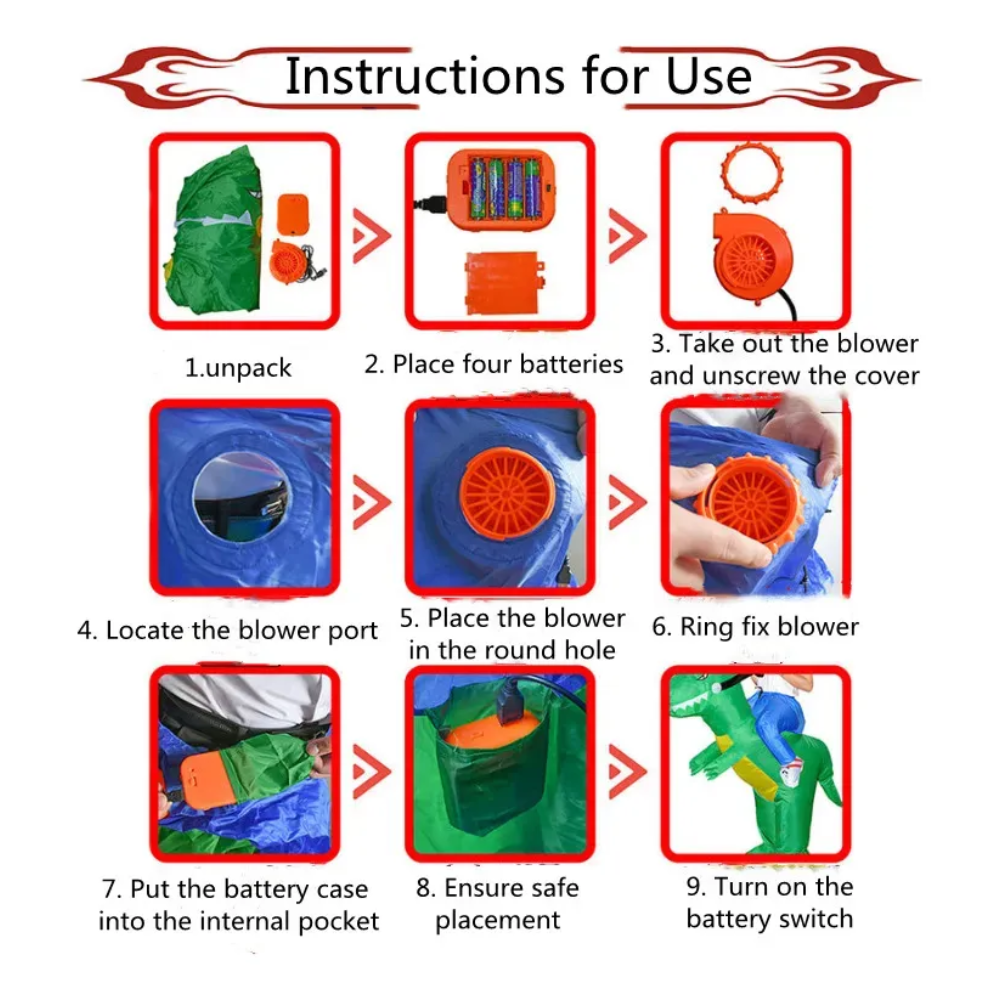 Instructions for Use

1.unpack

2. Place four batteries

3. Take out the blower and unscrew the cover

4. Locate the blower port

5. Place the blower in the round hole

6. Ring fix blower

7. Put the battery case into the internal pocket

8. Ensure safe placement

9. Turn on the battery switch