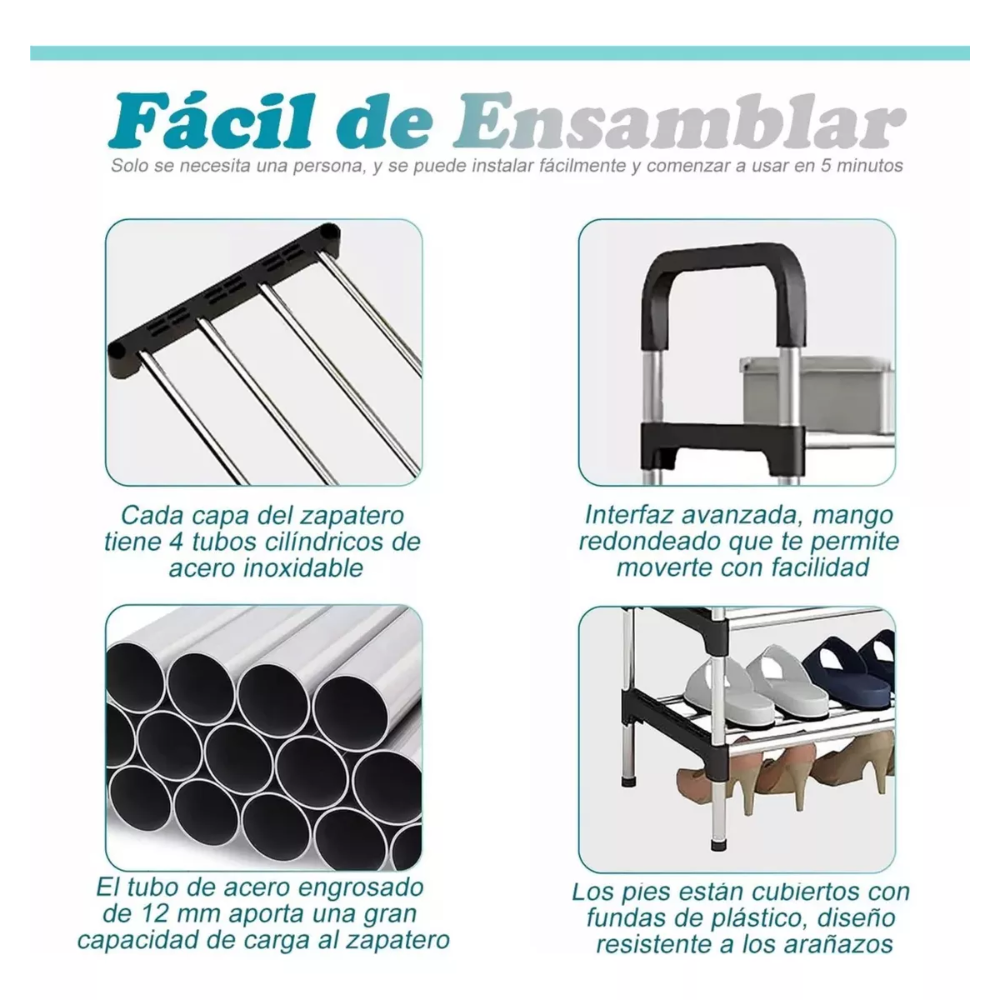 Fácil de Ensamblar

Solo se necesita una persona, y se puede instalar fácilmente y comenzar a usar en 5 minutos

Cada capa del zapatero tiene 4 tubos cilíndricos de acero inoxidable

Interfaz avanzada, mango redondeado que te permite moverte con facilidad

El tubo de acero engrosado de 12 mm aporta una gran capacidad de carga al zapatero

Los pies están cubiertos con fundas de plástico, diseño resistente a los arañazos