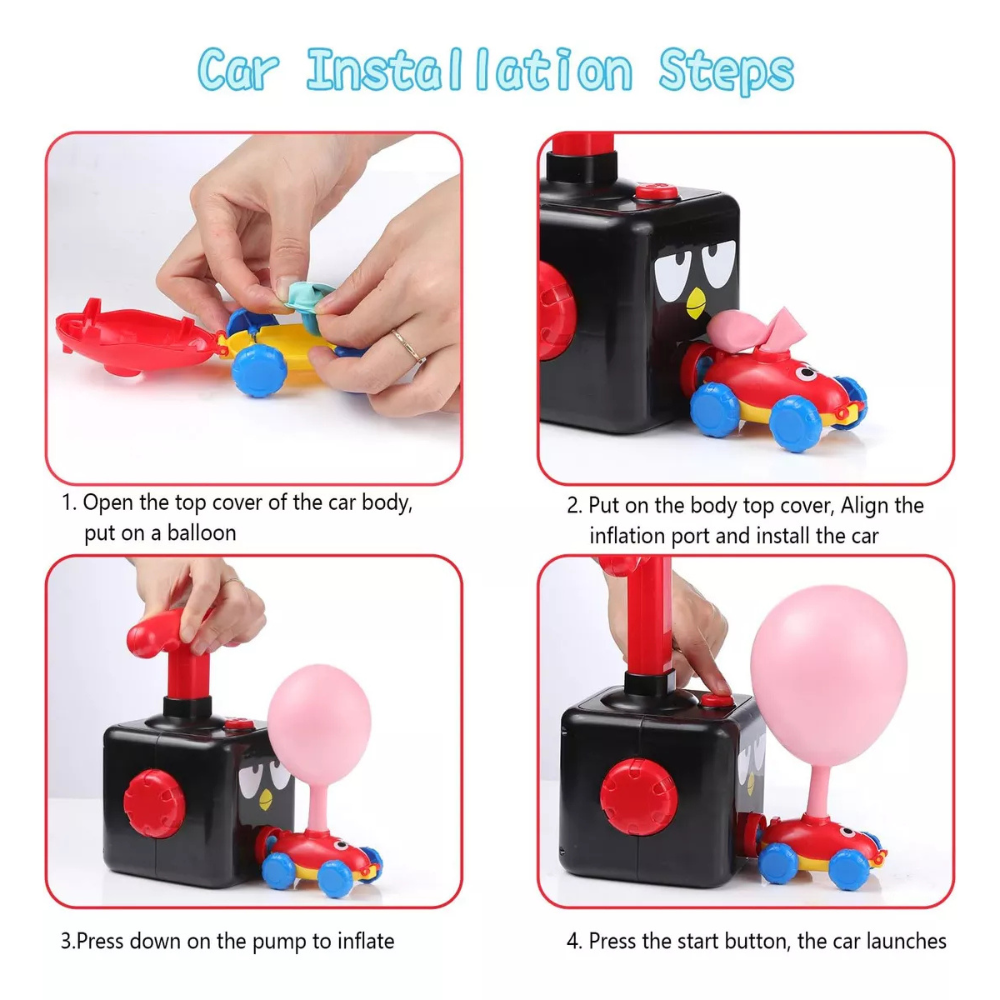 Car Installation Steps

1. Open the top cover of the car body, put on a balloon

2. Put on the body top cover, Align the inflation port and install the car

3.Press down on the pump to inflate

4. Press the start button, the car launches